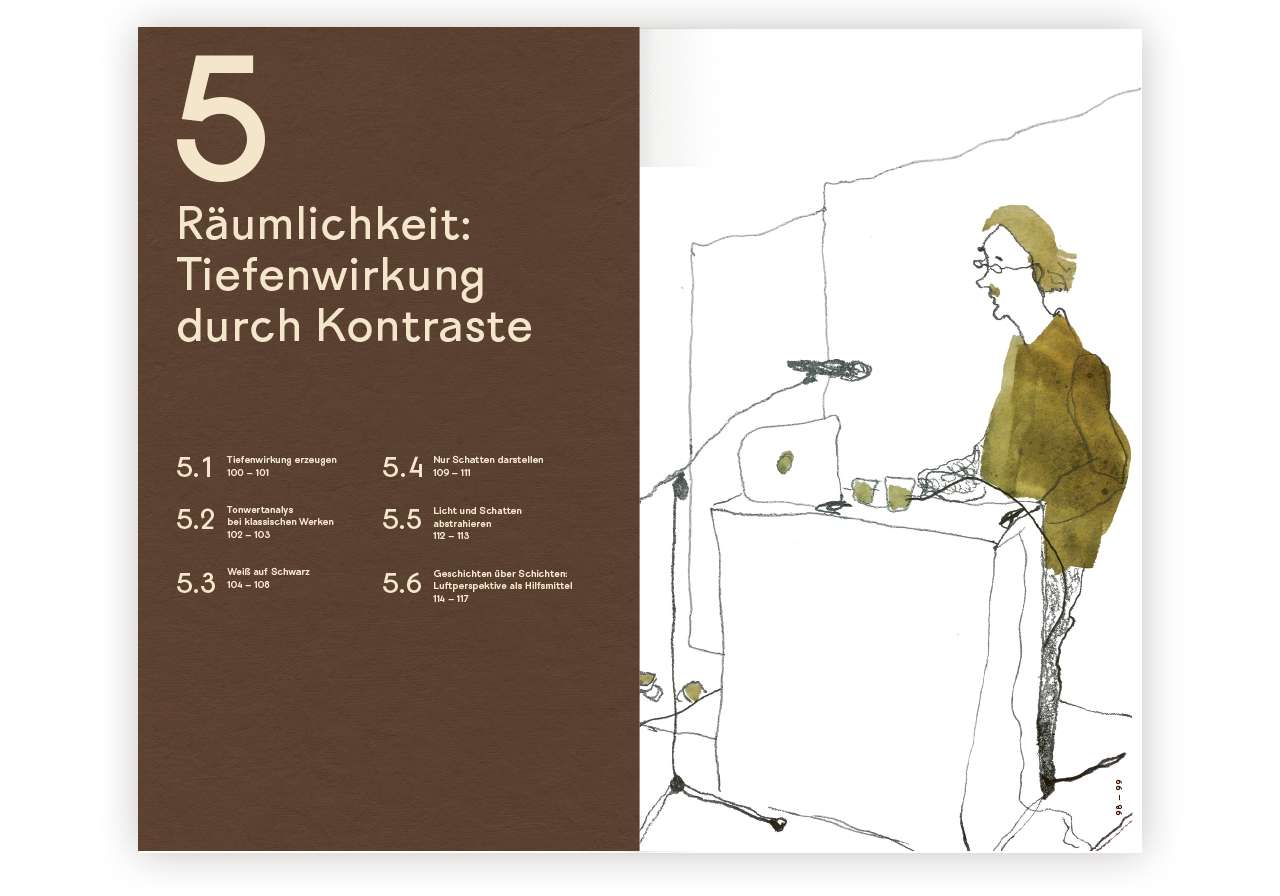 5

Räumlichkeit: Tiefenwirkung durch Kontraste

5.1 Tiefenwirkung erzeugen
100 – 101

5.2 Tonwertanalys bei klassischen Werken
102 – 103

5.3 Weiß auf Schwarz
104 – 108

5.4 Nur Schatten darstellen
109 – 111

5.5 Licht und Schatten abstrahieren
112 – 113

5.6 Geschichten über Schichten: Luftperspektive als Hilfsmittel
114 – 117

98 – 99