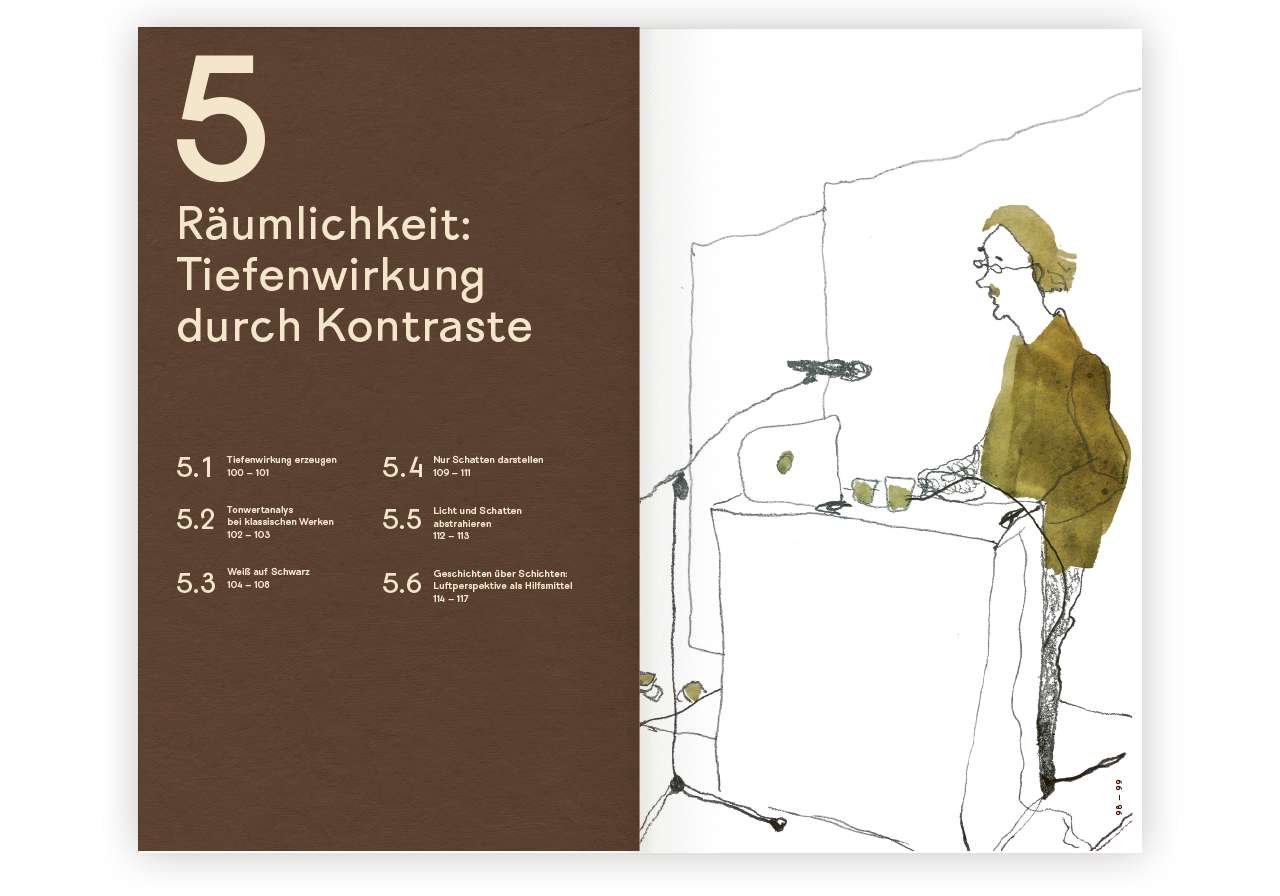 5

Räumlichkeit: Tiefenwirkung durch Kontraste

5.1 Tiefenwirkung erzeugen
100 – 101

5.2 Tonwertanalys bei klassischen Werken
102 – 103

5.3 Weiß auf Schwarz
104 – 108

5.4 Nur Schatten darstellen
109 – 111

5.5 Licht und Schatten abstrahieren
112 – 113

5.6 Geschichten über Schichten: Luftperspektive als Hilfsmittel
114 – 117

98 – 99